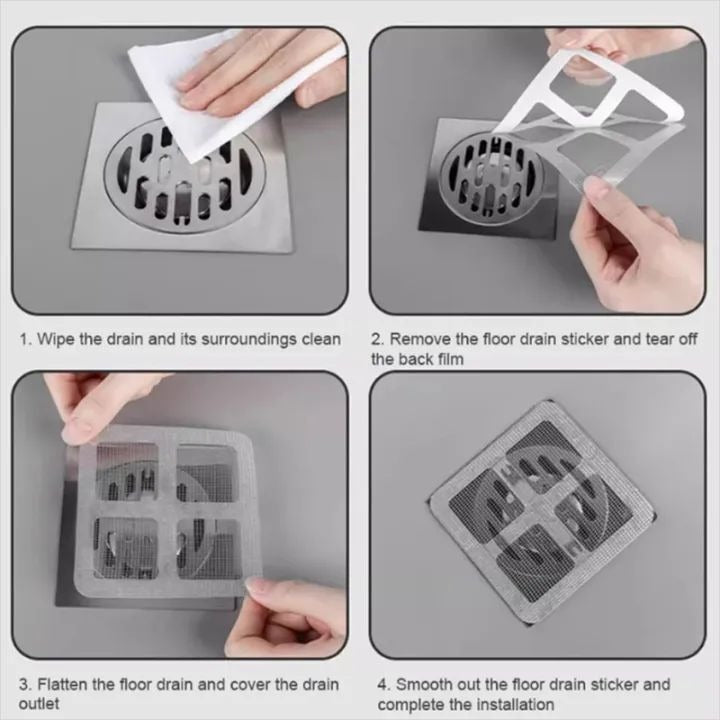 1. Wipe the drain and its surroundings clean

2. Remove the floor drain sticker and tear off the back film

3. Flatten the floor drain and cover the drain outlet

4. Smooth out the floor drain sticker and complete the installation